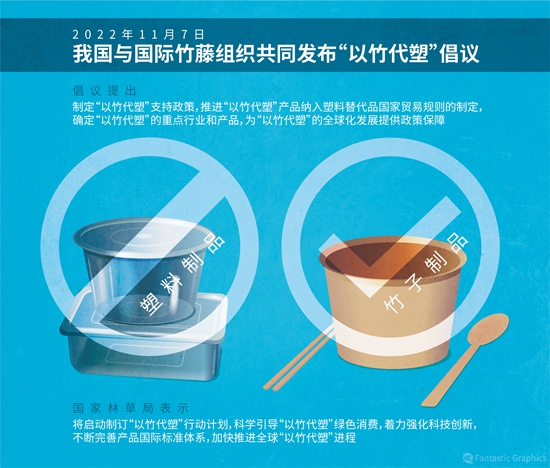 2022年11月7日
我国与国际竹藤组织共同发布“以竹代塑”倡议

倡议提出
制定“以竹代塑”支持政策，推进“以竹代塑”产品纳入塑料替代品国家贸易规则的制定，确定“以竹代塑”的重点行业和产品，为“以竹代塑”的全球化发展提供政策保障

塑料制品

竹子制品

国家林草局表示
将启动制订“以竹代塑”行动计划，科学引导“以竹代塑”绿色消费，着力强化科技创新，不断完善产品国际标准体系，加快推进全球“以竹代塑”进程

Fantastic Graphics